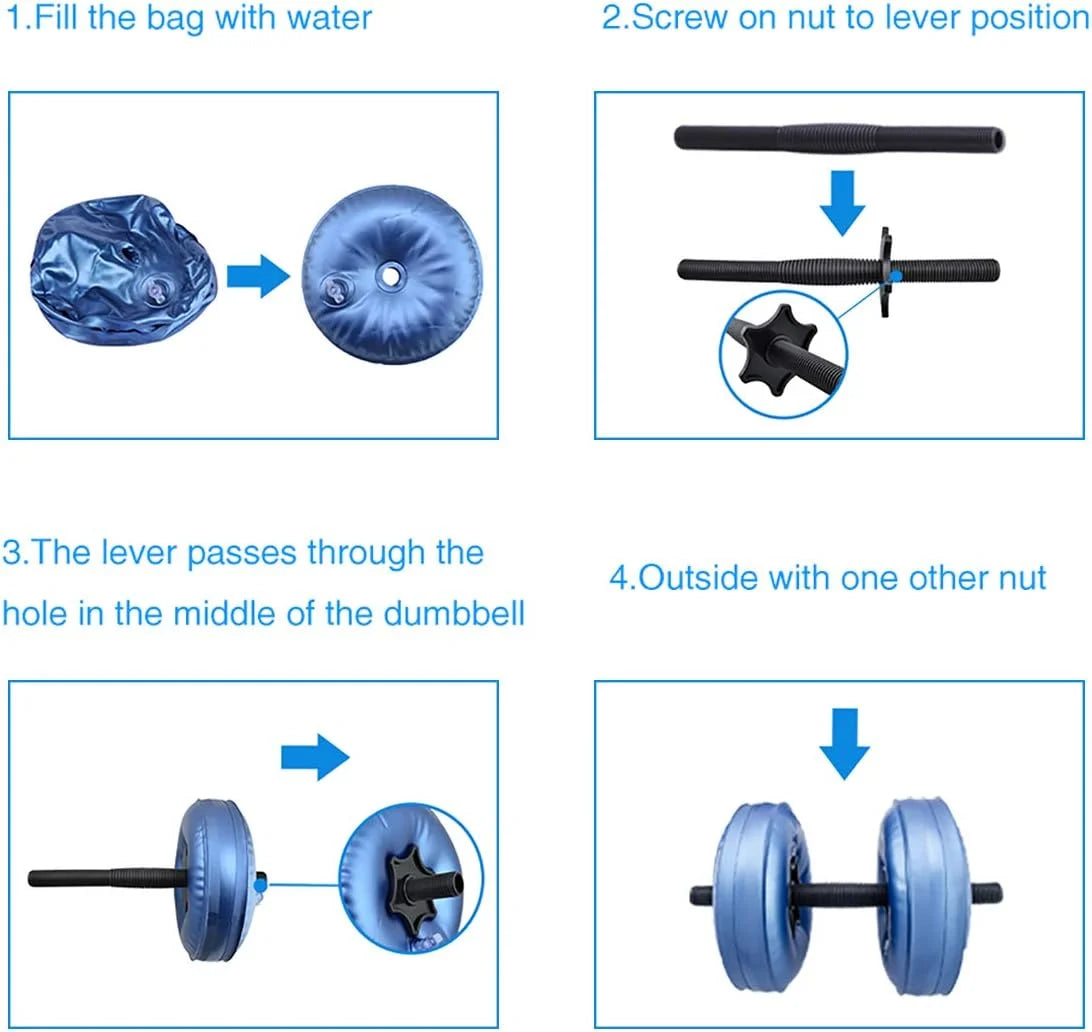 1.Fill the bag with water

2.Screw on nut to lever position

3.The lever passes through the hole in the middle of the dumbbell

4.Outside with one other nut