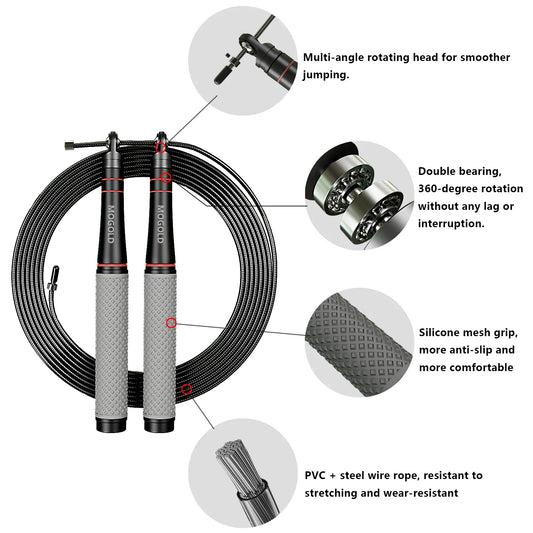 Multi-angle rotating head for smoother jumping.

MOGOLD

MOGOLD

Double bearing, 360-degree rotation without any lag or interruption.

Silicone mesh grip, more anti-slip and more comfortable

PVC + steel wire rope, resistant to stretching and wear-resistant