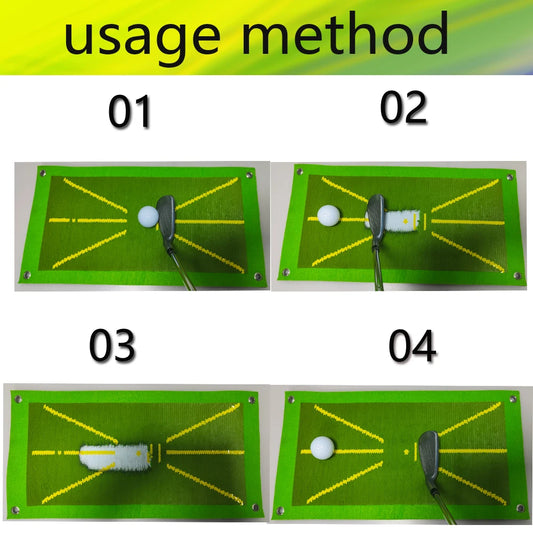 usage method

01

02

03

04