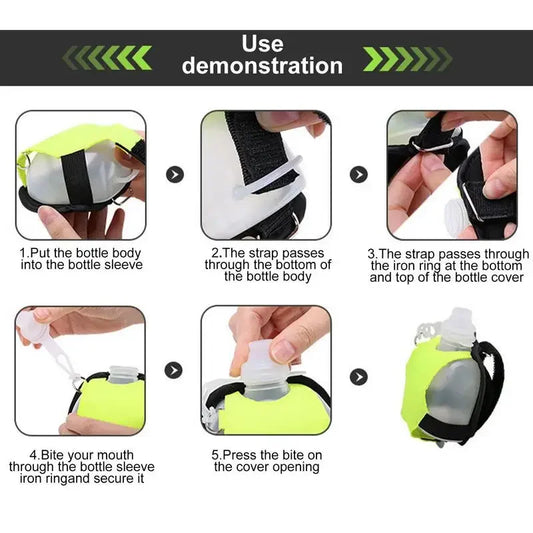 Use demonstration

1.Put the bottle body into the bottle sleeve

2.The strap passes through the bottom of the bottle body

3.The strap passes through the iron ring at the bottom and top of the bottle cover

4.Bite your mouth through the bottle sleeve iron ringand secure it

5.Press the bite on the cover opening