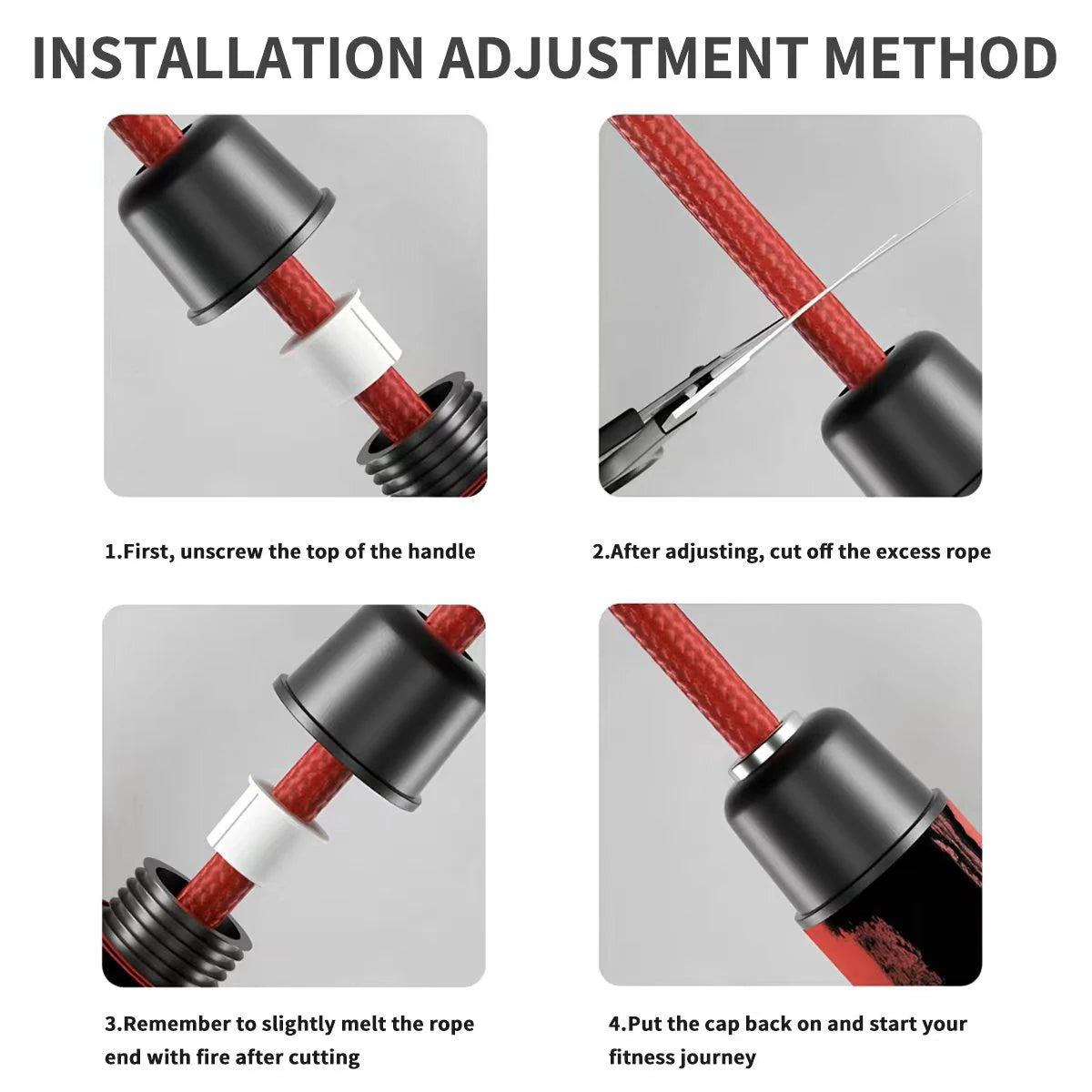 INSTALLATION ADJUSTMENT METHOD

1.First, unscrew the top of the handle

2.After adjusting, cut off the excess rope

3.Remember to slightly melt the rope end with fire after cutting

4.Put the cap back on and start your fitness journey