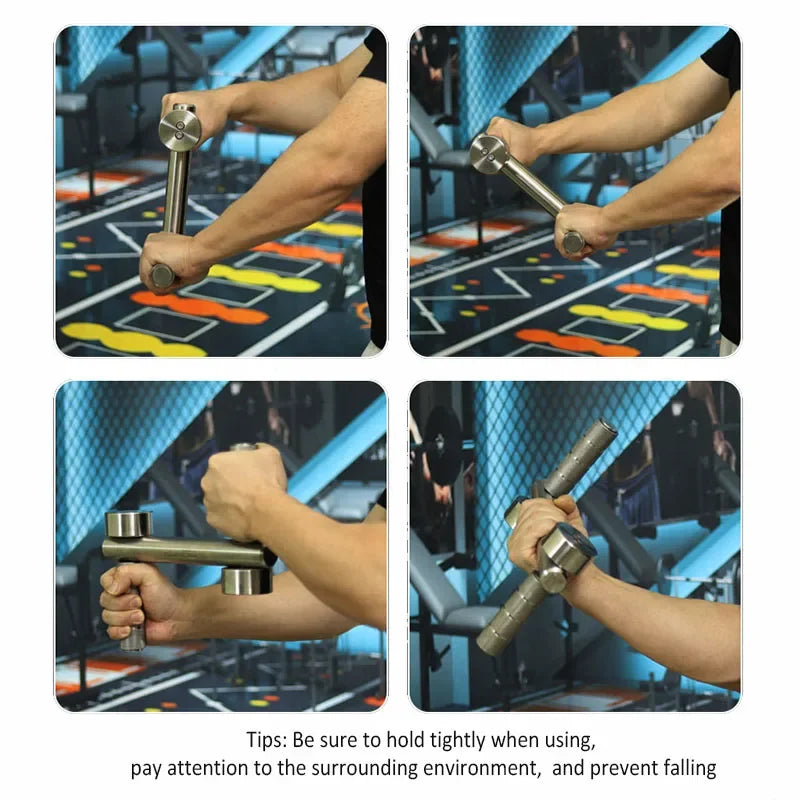 Tips: Be sure to hold tightly when using, pay attention to the surrounding environment, and prevent falling