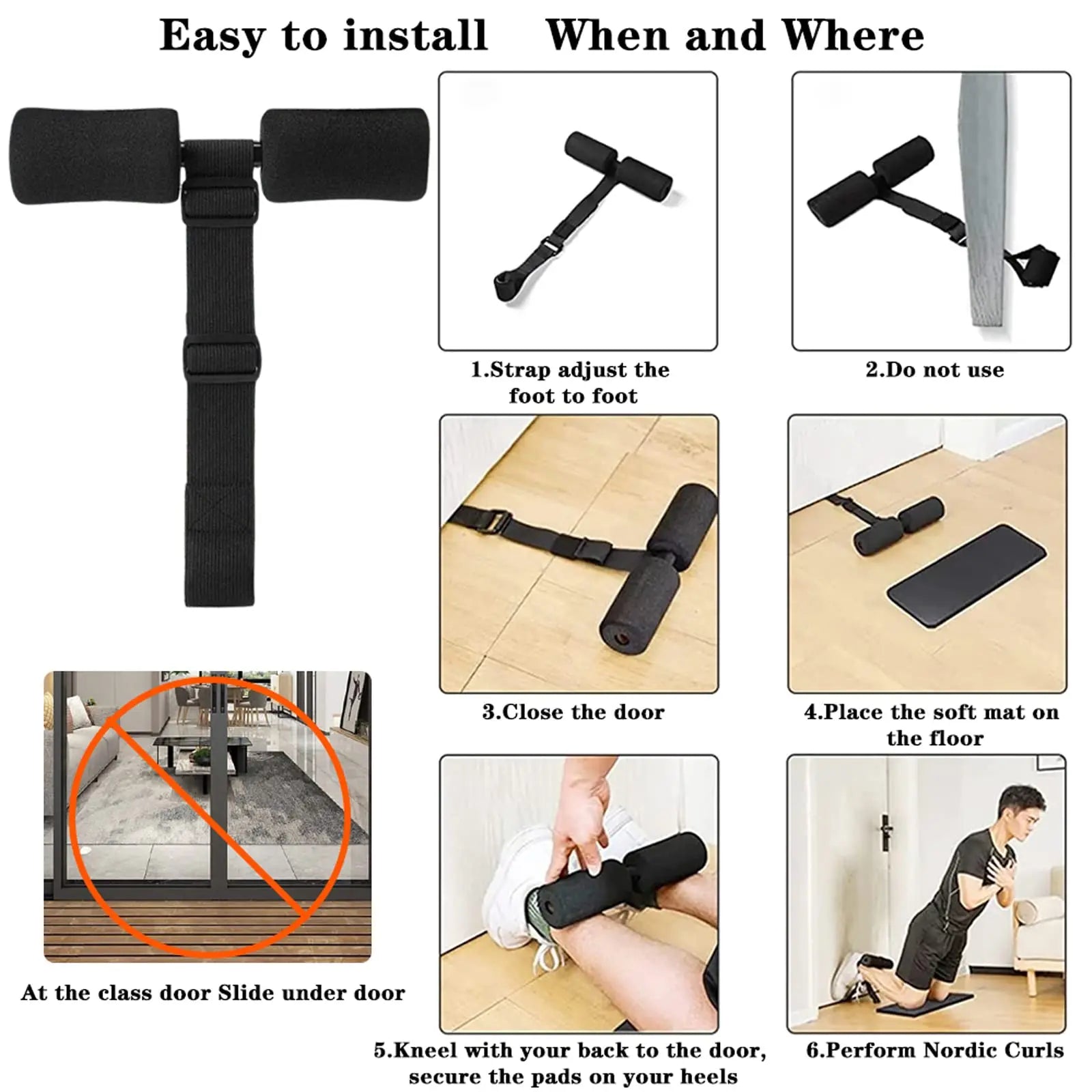 Easy to install When and Where

1.Strap adjust the foot to foot

2.Do not use

3.Close the door

4.Place the soft mat on the floor

At the class door Slide under door

5.Kneel with your back to the door, secure the pads on your heels

6.Perform Nordic Curls